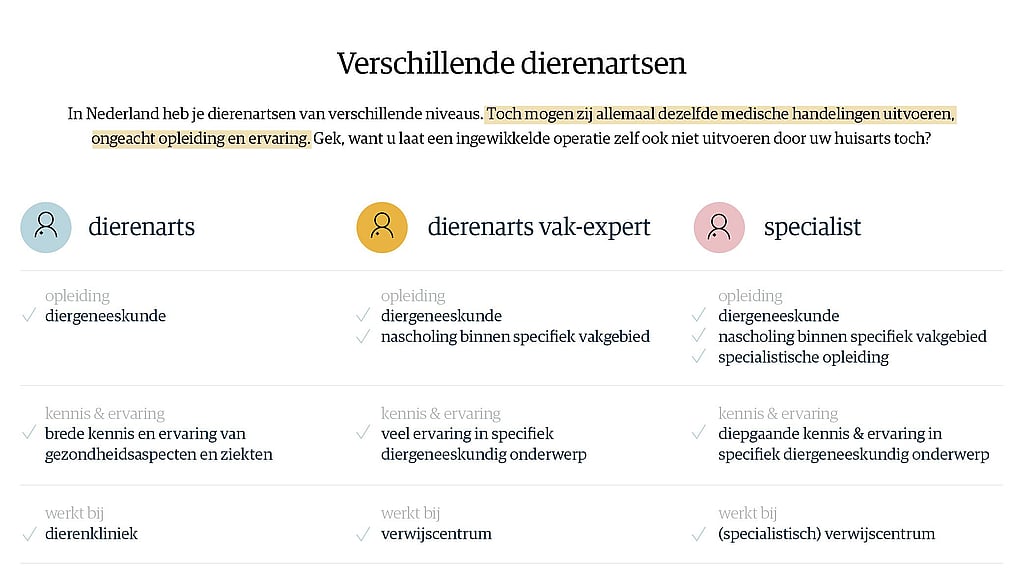 Verschillende dierenartsen

In Nederland heb je dierenartsen van verschillende niveaus. Toch mogen zij allemaal dezelfde medische handelingen uitvoeren, ongeacht opleiding en ervaring. Gek, want u laat een ingewikkelde operatie zelf ook niet uitvoeren door uw huisarts toch?

dierenarts

opleiding
✓ diergeneeskunde

kennis & ervaring
✓ brede kennis en ervaring van gezondheidsaspecten en ziekten

werkt bij
✓ dierenkliniek

dierenarts vak-expert

opleiding
✓ diergeneeskunde
✓ nascholing binnen specifiek vakgebied

kennis & ervaring
✓ veel ervaring in specifiek diergeneeskundig onderwerp

werkt bij
✓ verwijscentrum

specialist

opleiding
✓ diergeneeskunde
✓ nascholing binnen specifiek vakgebied
✓ specialistische opleiding

kennis & ervaring
✓ diepgaande kennis & ervaring in specifiek diergeneeskundig onderwerp

werkt bij
✓ (specialistisch) verwijscentrum