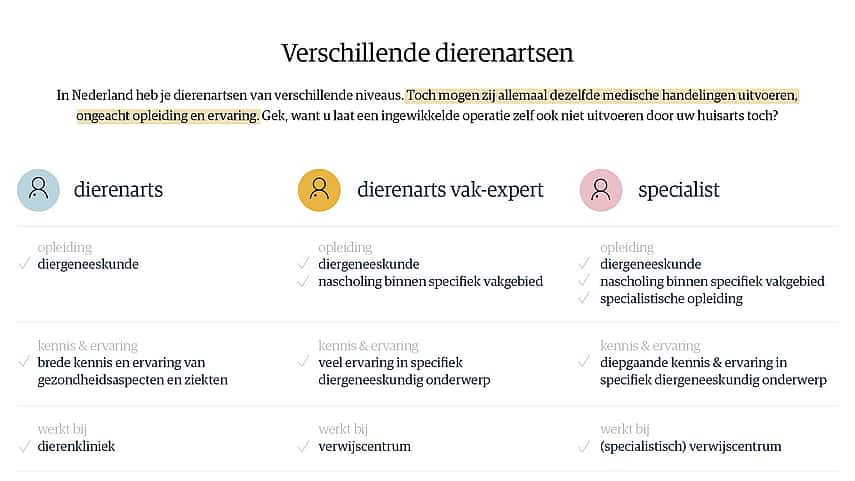 Verschillende dierenartsen

In Nederland heb je dierenartsen van verschillende niveaus. Toch mogen zij allemaal dezelfde medische handelingen uitvoeren, ongeacht opleiding en ervaring. Gek, want u laat een ingewikkelde operatie zelf ook niet uitvoeren door uw huisarts toch?

dierenarts

opleiding
✓ diergeneeskunde

kennis & ervaring
✓ brede kennis en ervaring van gezondheidsaspecten en ziekten

werkt bij
✓ dierenkliniek

dierenarts vak-expert

opleiding
✓ diergeneeskunde
✓ nascholing binnen specifiek vakgebied

kennis & ervaring
✓ veel ervaring in specifiek diergeneeskundig onderwerp

werkt bij
✓ verwijscentrum

specialist

opleiding
✓ diergeneeskunde
✓ nascholing binnen specifiek vakgebied
✓ specialistische opleiding

kennis & ervaring
✓ diepgaande kennis & ervaring in specifiek diergeneeskundig onderwerp

werkt bij
✓ (specialistisch) verwijscentrum